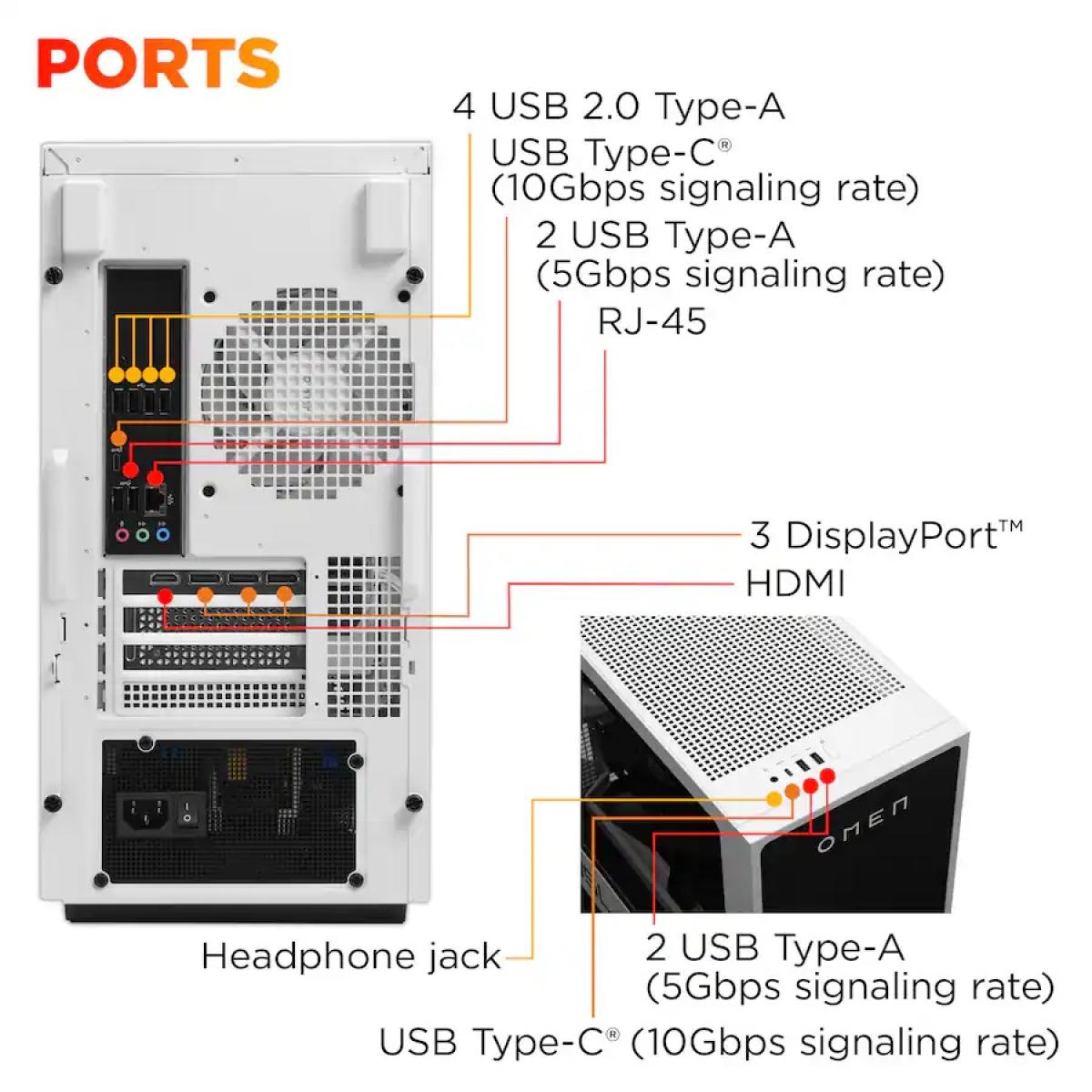 PORTS

4 USB 2.0 Type-A

USB Type-C®
(10Gbps signaling rate)

2 USB Type-A
(5Gbps signaling rate)

RJ-45

3 DisplayPort™

HDMI

OMEN

Headphone jack

2 USB Type-A
(5Gbps signaling rate)

USB Type-C® (10Gbps signaling rate)